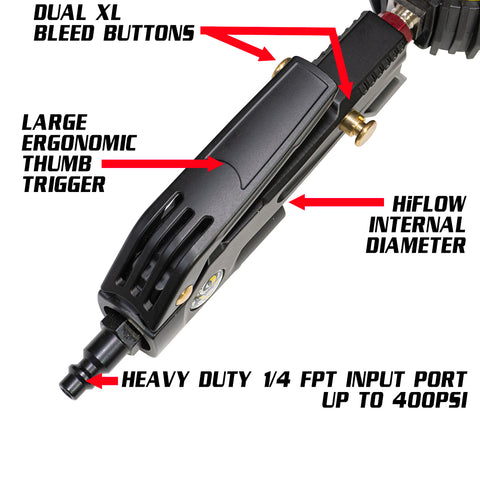 DUAL XL BLEED BUTTONS

LARGE ERGONOMIC THUMB TRIGGER

HiFLOW INTERNAL DIAMETER

HEAVY DUTY 1/4 FPT INPUT PORT UP TO 400PSI