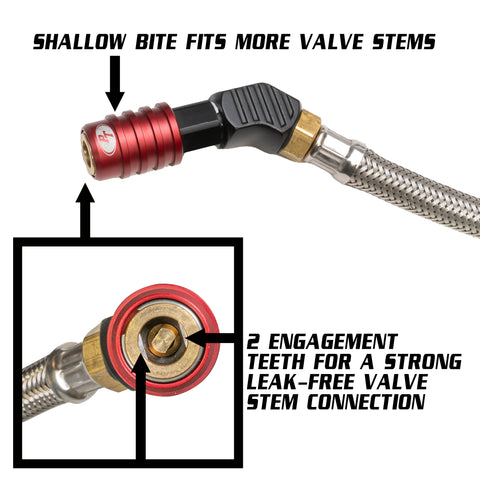 SHALLOW BITE FITS MORE VALVE STEMS

PT

2 ENGAGEMENT TEETH FOR A STRONG LEAK-FREE VALVE STEM CONNECTION